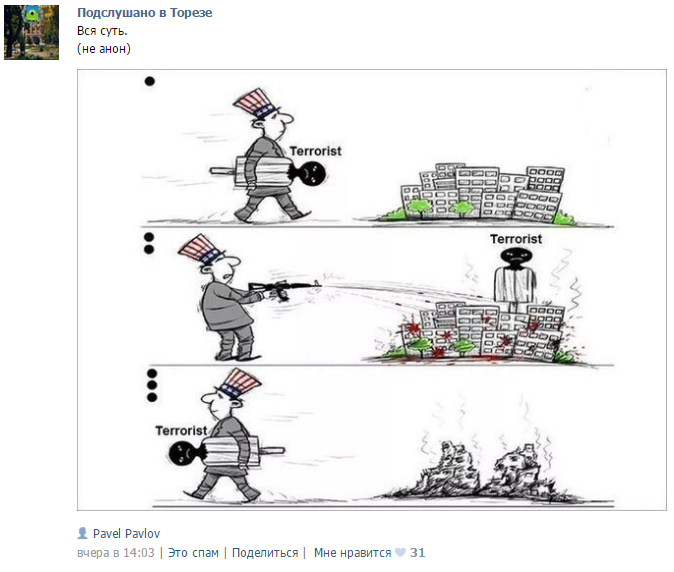 Подслушано в Торезе
Вся суть.
(не анон)

Terrorist

Terrorist

Terrorist

Pavel Pavlov
вчера в 14:03 | Это спам | Поделиться | Мне нравится 31